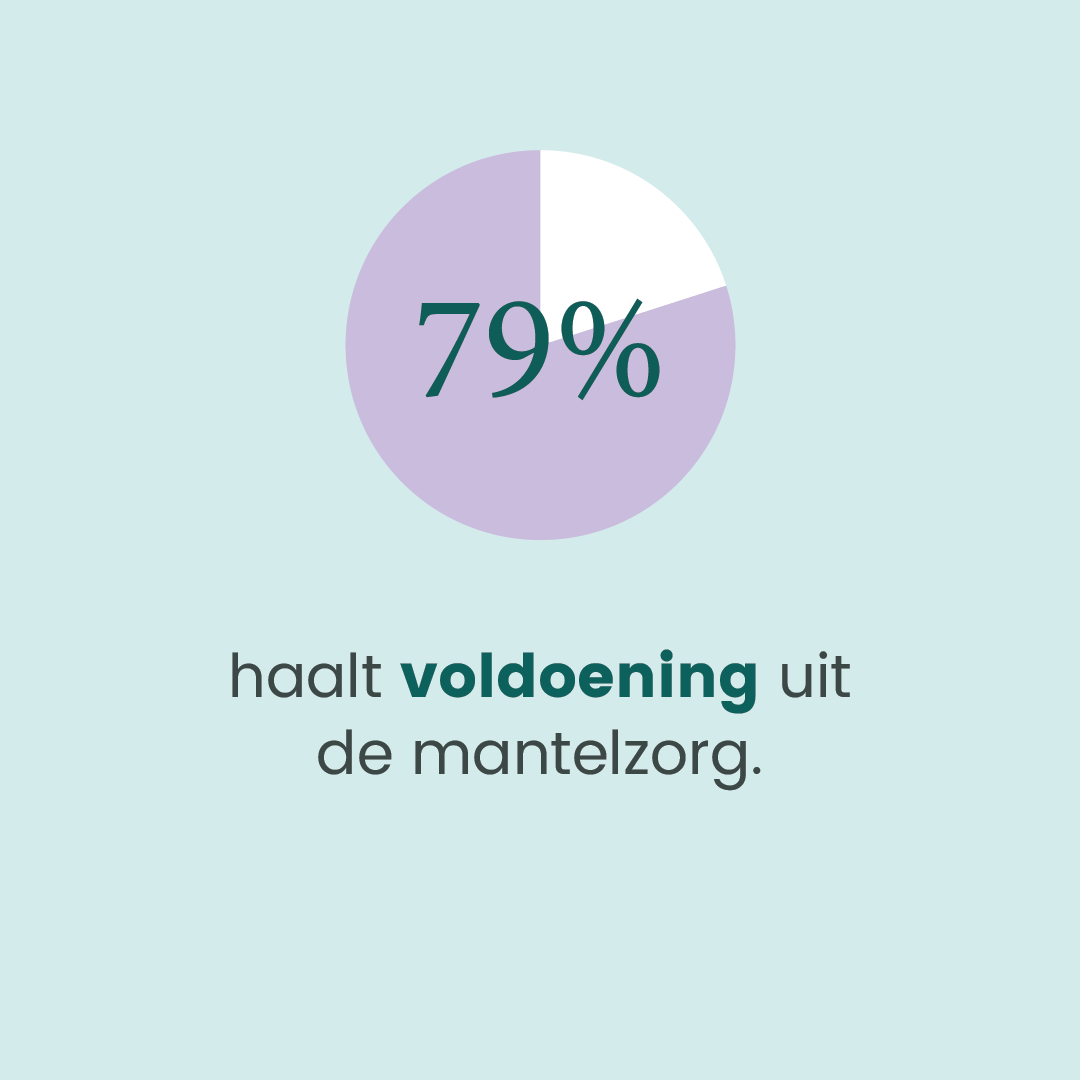 79%

haalt voldoening uit de mantelzorg.